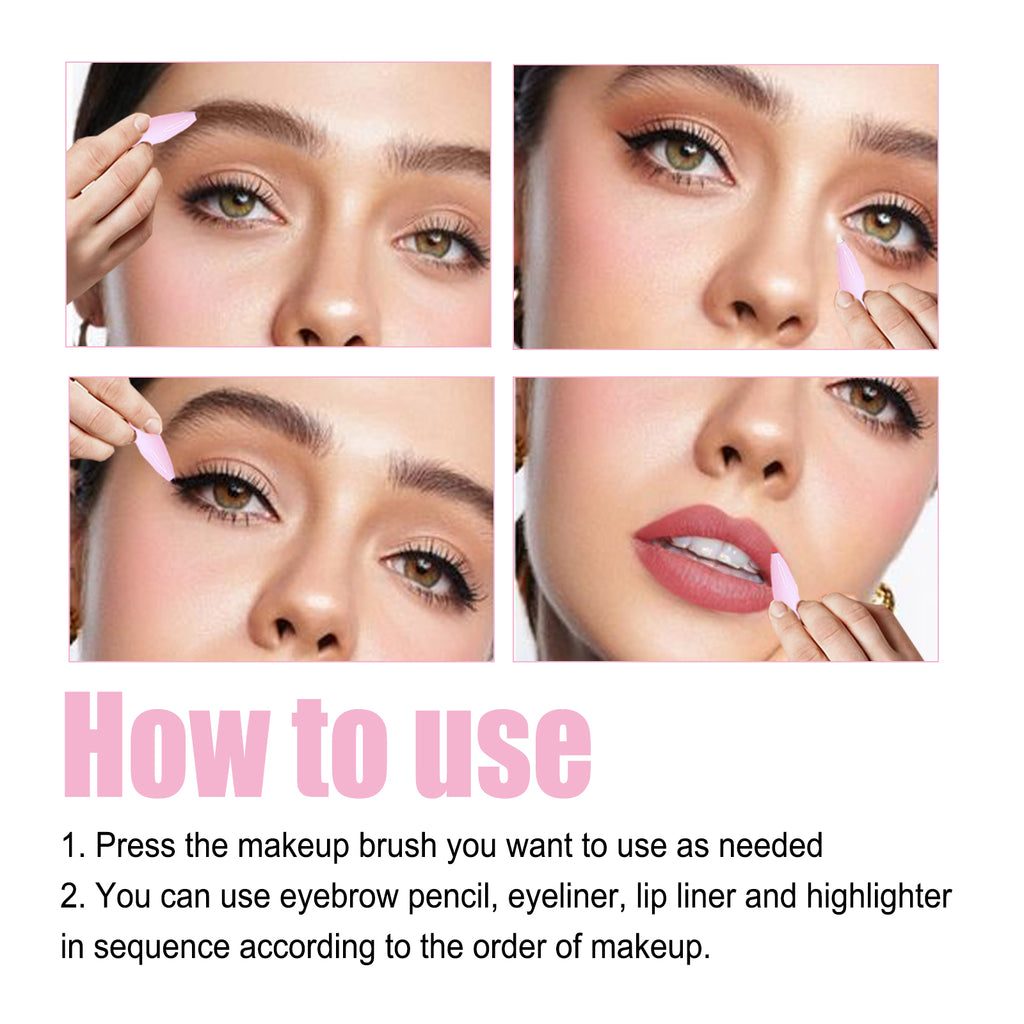 How to use

1. Press the makeup brush you want to use as needed
2. You can use eyebrow pencil, eyeliner, lip liner and highlighter in sequence according to the order of makeup.